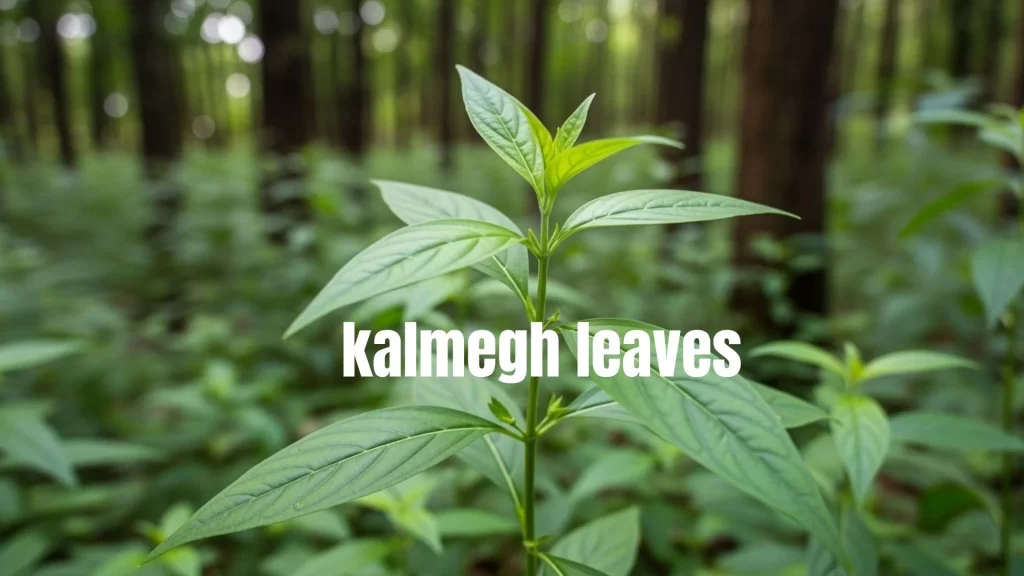 kalmegh leaves